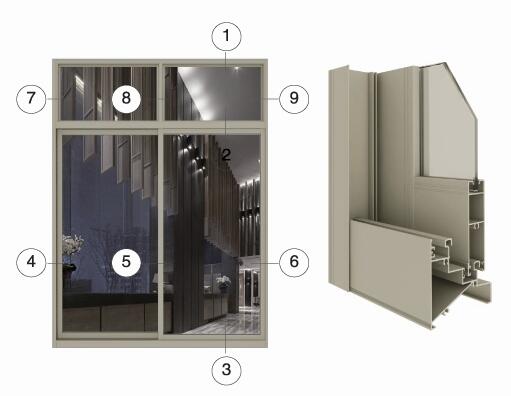 1
7
8
9
2
4
5
6
3